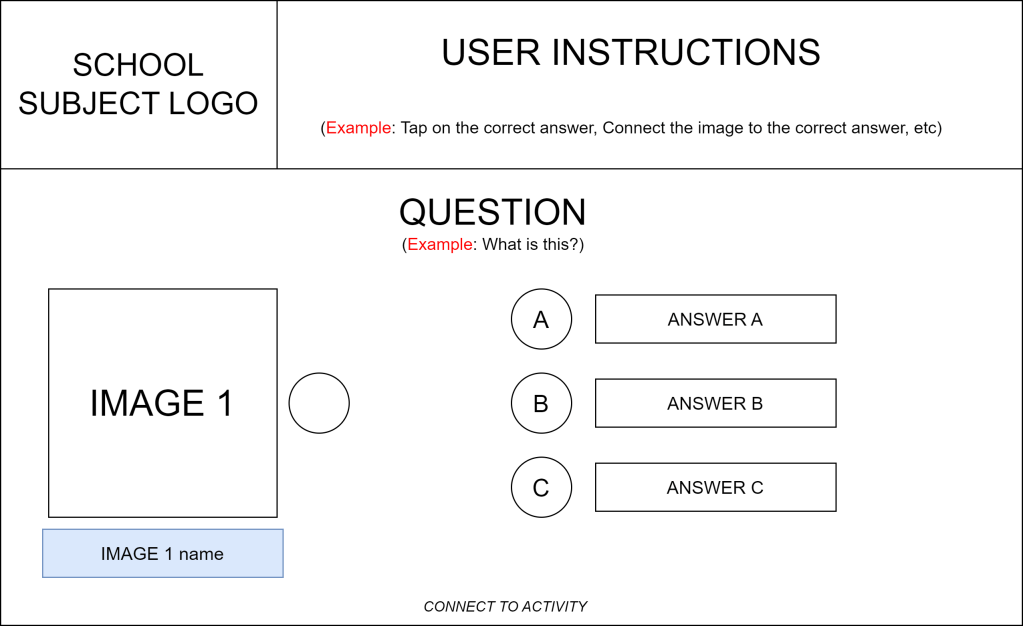 SCHOOL SUBJECT LOGO

USER INSTRUCTIONS

(Example: Tap on the correct answer, Connect the image to the correct answer, etc)

QUESTION
(Example: What is this?)

IMAGE 1

IMAGE 1 name

A
ANSWER A

B
ANSWER B

C
ANSWER C

CONNECT TO ACTIVITY